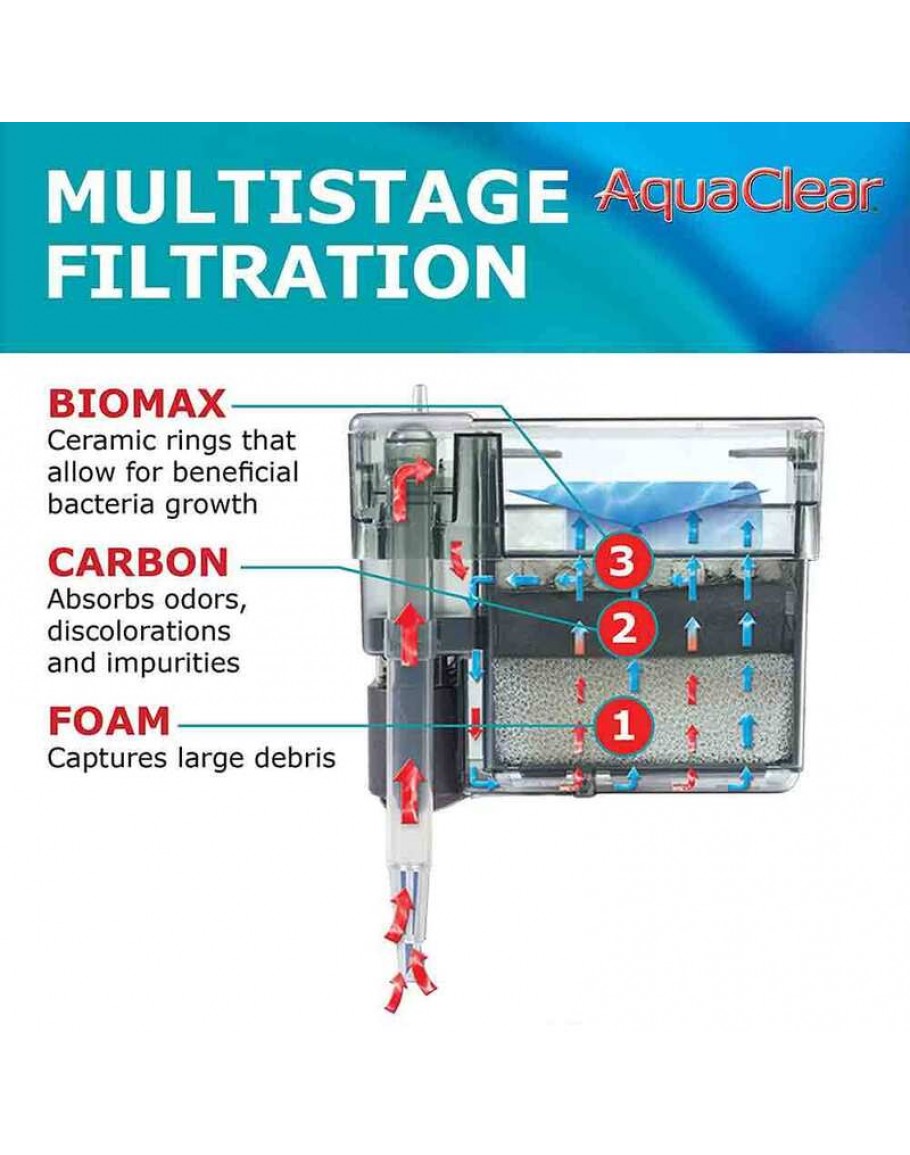 MULTISTAGE FILTRATION

AquaClear

BIOMAX
Ceramic rings that allow for beneficial bacteria growth

CARBON
Absorbs odors, discolorations and impurities

FOAM
Captures large debris

3

2

1