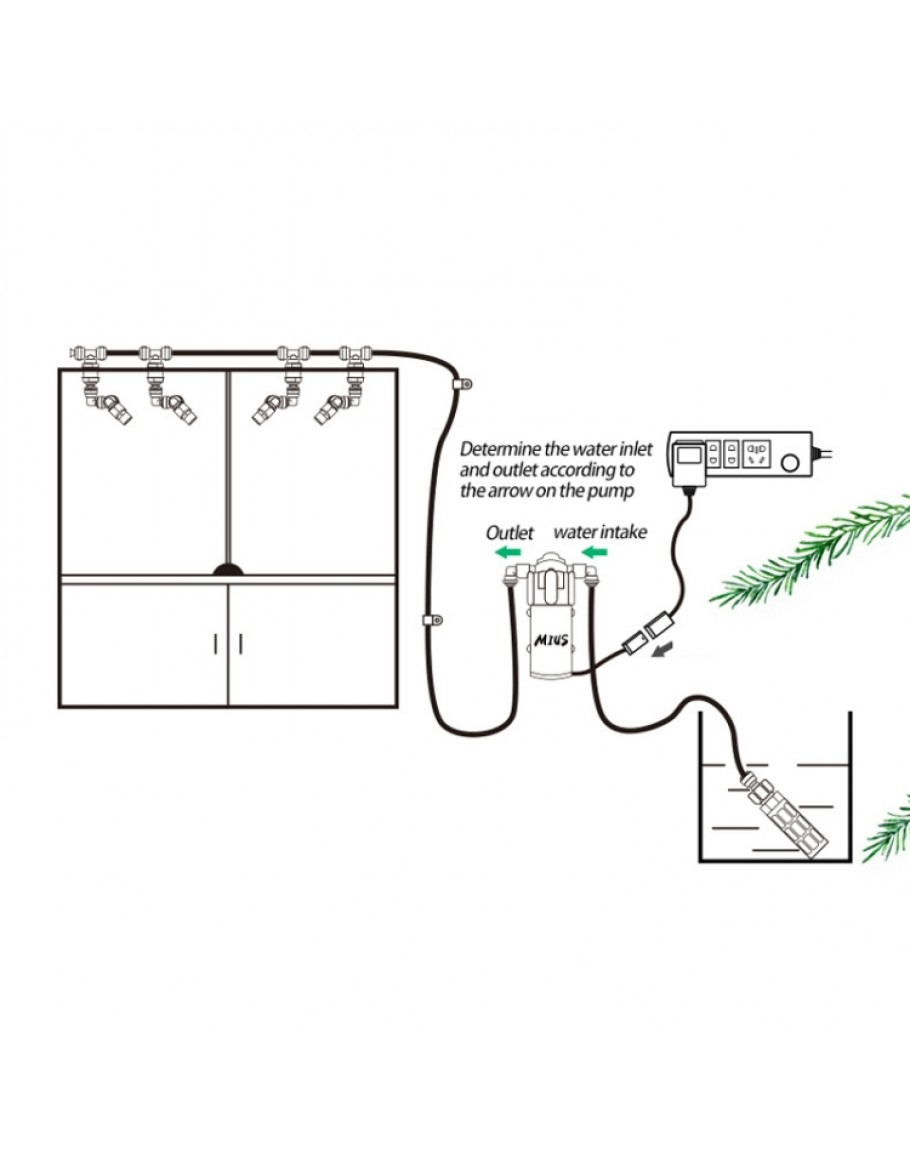 Determine the water inlet and outlet according to the arrow on the pump

Outlet

water intake

MIUS