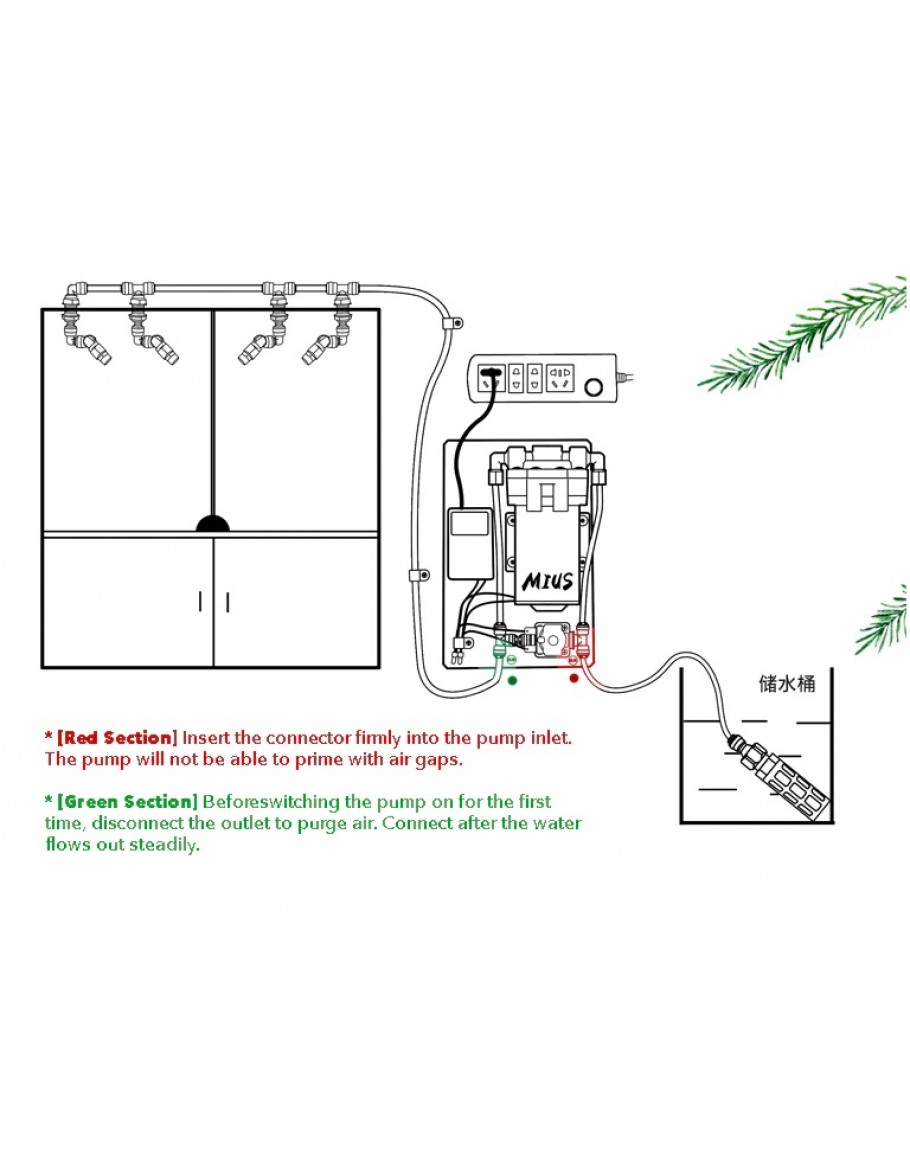 MIUS

储水桶

* [Red Section] Insert the connector firmly into the pump inlet. The pump will not be able to prime with air gaps.

* [Green Section] Beforeswitching the pump on for the first time, disconnect the outlet to purge air. Connect after the water flows out steadily.