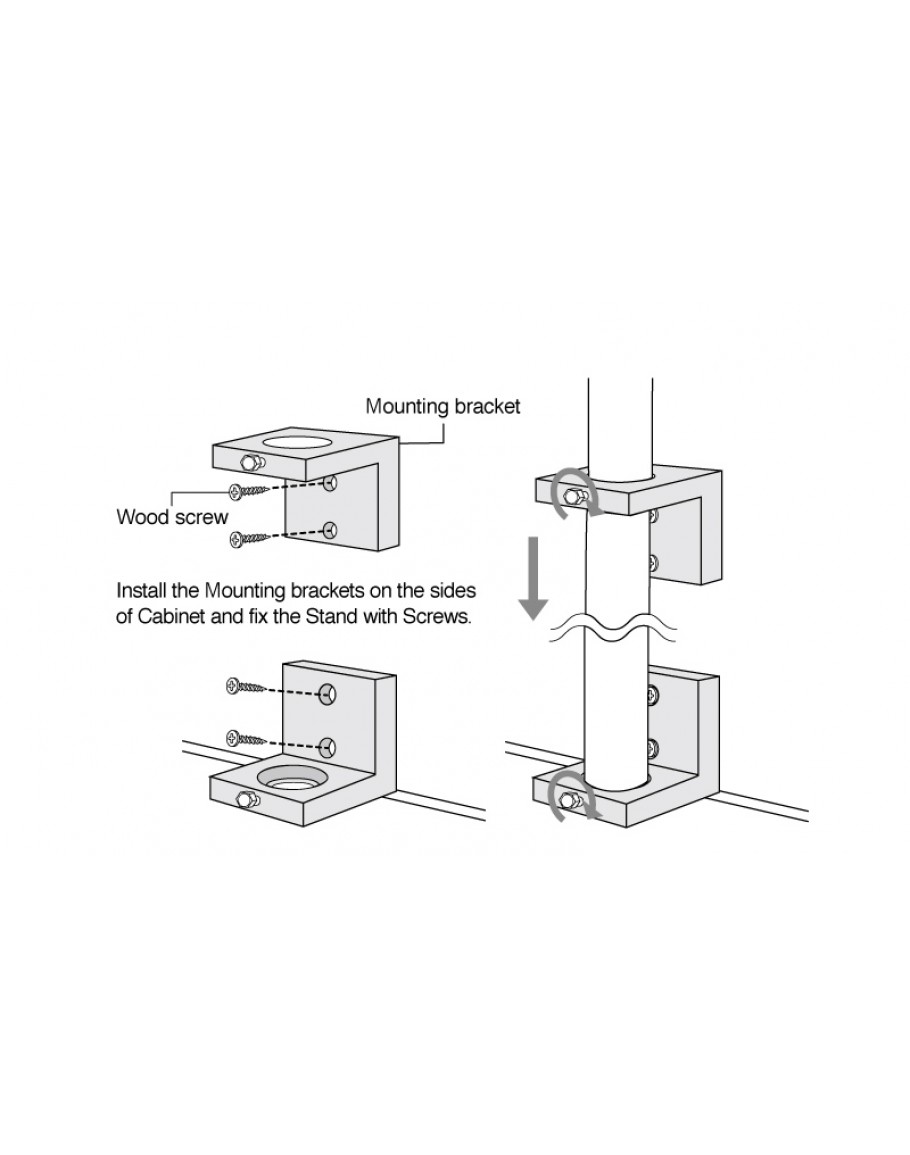 Mounting bracket

Wood screw

Install the Mounting brackets on the sides of Cabinet and fix the Stand with Screws.